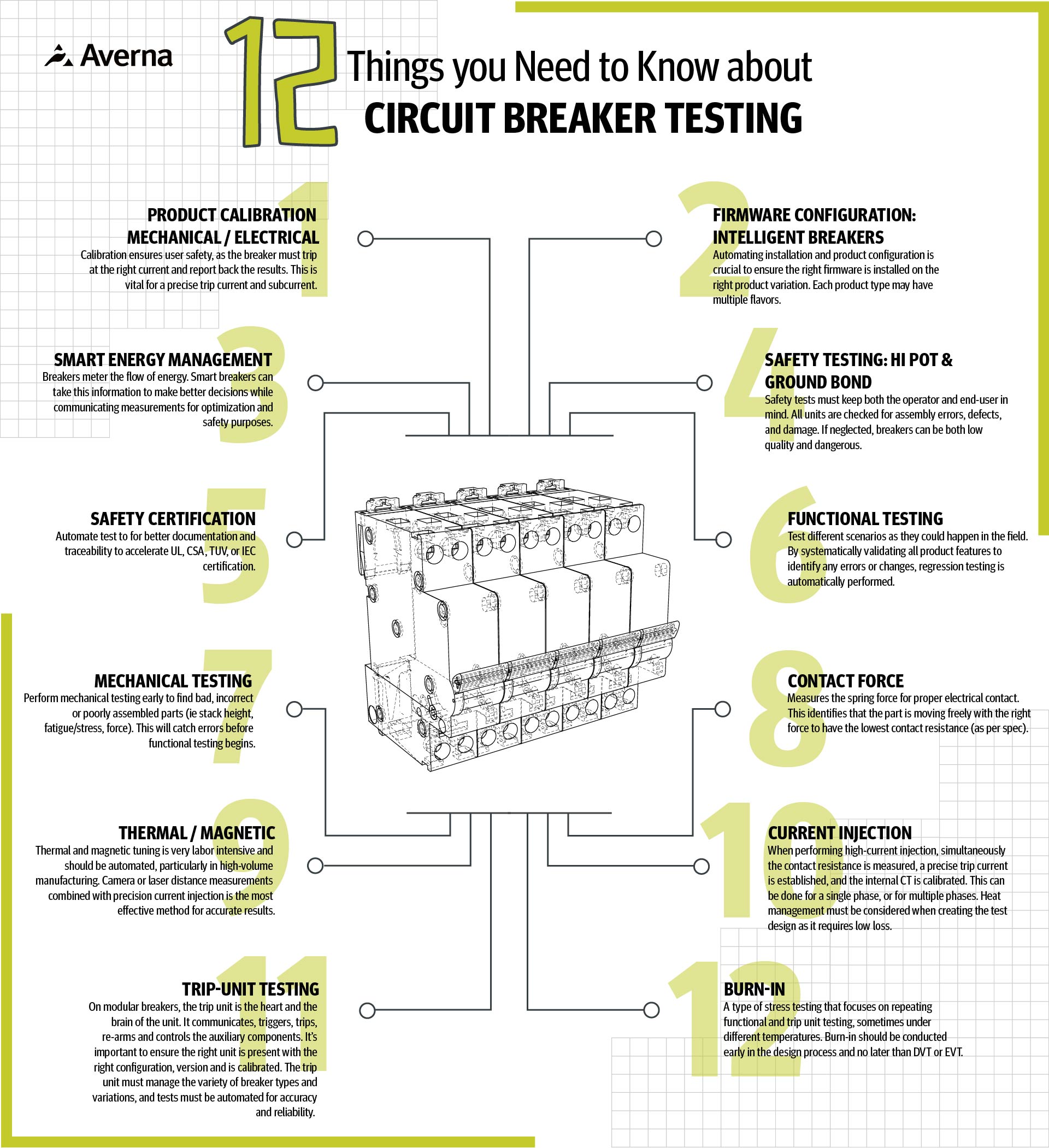 Averna

12 Things you Need to Know about CIRCUIT BREAKER TESTING

1
PRODUCT CALIBRATION MECHANICAL / ELECTRICAL
Calibration ensures user safety, as the breaker must trip at the right current and report back the results. This is vital for a precise trip current and subcurrent.

2
FIRMWARE CONFIGURATION: INTELLIGENT BREAKERS
Automating installation and product configuration is crucial to ensure the right firmware is installed on the right product variation. Each product type may have multiple flavors.

3
SMART ENERGY MANAGEMENT
Breakers meter the flow of energy. Smart breakers can take this information to make better decisions while communicating measurements for optimization and safety purposes.

4
SAFETY TESTING: HI POT & GROUND BOND
Safety tests must keep both the operator and end-user in mind. All units are checked for assembly errors, defects, and damage. If neglected, breakers can be both low quality and dangerous.

5
SAFETY CERTIFICATION
Automate test to for better documentation and traceability to accelerate UL, CSA, TUV, or IEC certification.

6
FUNCTIONAL TESTING
Test different scenarios as they could happen in the field. By systematically validating all product features to identify any errors or changes, regression testing is automatically performed.

7
MECHANICAL TESTING
Perform mechanical testing early to find bad, incorrect or poorly assembled parts (ie stack height, fatigue/stress, force). This will catch errors before functional testing begins.

8
CONTACT FORCE
Measures the spring force for proper electrical contact. This identifies that the part is moving freely with the right force to have the lowest contact resistance (as per spec).

9
THERMAL / MAGNETIC
Thermal and magnetic tuning is very labor intensive and should be automated, particularly in high-volume manufacturing. Camera or laser distance measurements combined with precision current injection is the most effective method for accurate results.

10
CURRENT INJECTION
When performing high-current injection, simultaneously the contact resistance is measured, a precise trip current is established, and the internal CT is calibrated. This can be done for a single phase, or for multiple phases. Heat management must be considered when creating the test design as it requires low loss.

11
TRIP-UNIT TESTING
On modular breakers, the trip unit is the heart and the brain of the unit. It communicates, triggers, trips, re-arms and controls the auxiliary components. It's important to ensure the right unit is present with the right configuration, version and is calibrated. The trip unit must manage the variety of breaker types and variations, and tests must be automated for accuracy and reliability.

12
BURN-IN
A type of stress testing that focuses on repeating functional and trip unit testing, sometimes under different temperatures. Burn-in should be conducted early in the design process and no later than DVT or EVT.